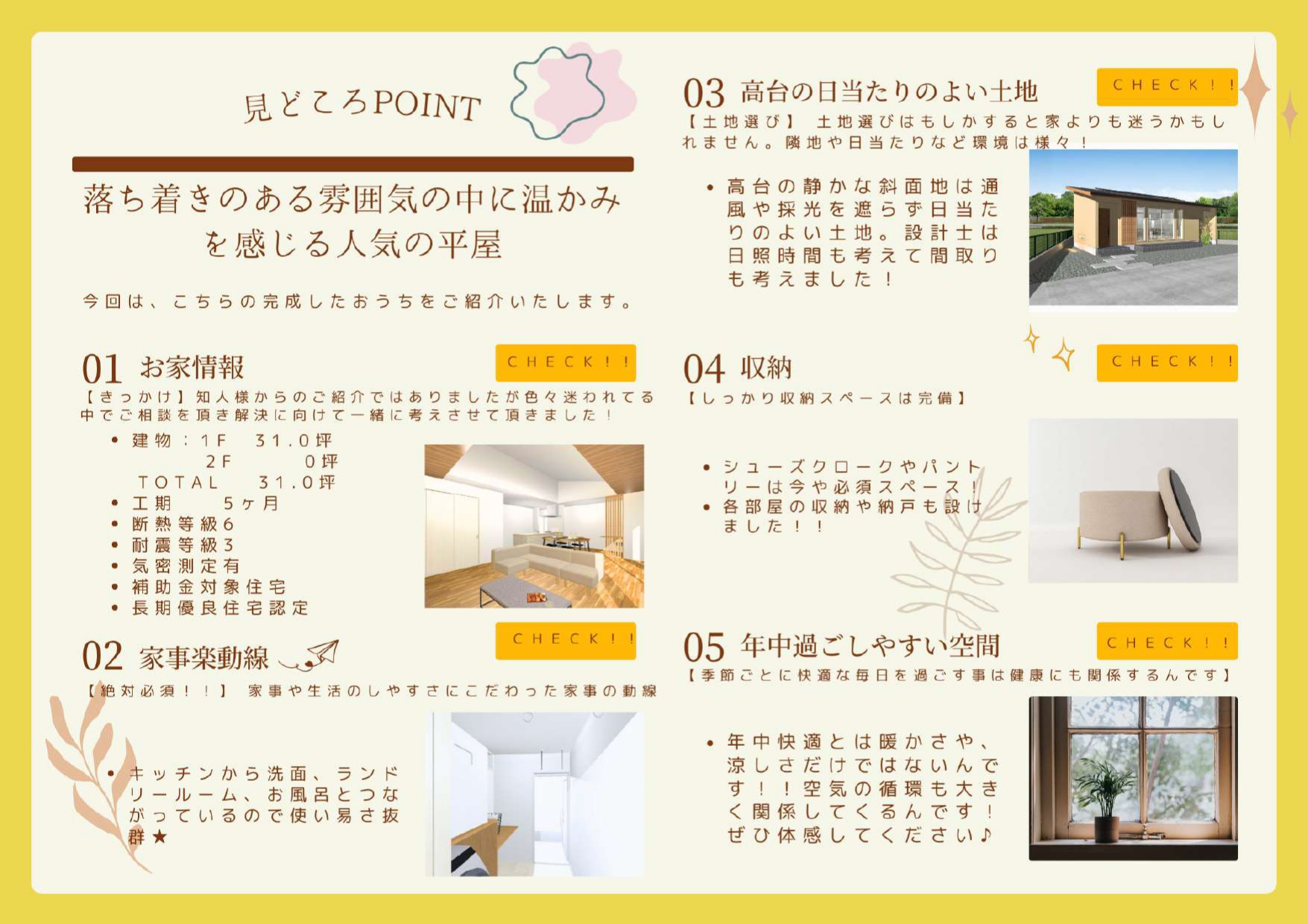 見どころPOINT

落ち着きのある雰囲気の中に温かみを感じる人気の平屋

今回は、こちらの完成したおうちをご紹介いたします。

01 お家情報

CHECK!!

【きっかけ】知人様からのご紹介ではありましたが色々迷われてる中でご相談を頂き解決に向けて一緒に考えさせて頂きました！

• 建物：1F 31.0坪
2F 0坪
TOTAL 31.0坪
• 工期 5ヶ月
• 断熱等級6
• 耐震等級3
• 気密測定有
• 補助金対象住宅
• 長期優良住宅認定

02 家事楽動線

CHECK!!

【絶対必須！！】 家事や生活のしやすさにこだわった家事の動線

• キッチンから洗面、ランドリールーム、お風呂とつながっているので使い易さ抜群★

03 高台の日当たりのよい土地

CHECK!!

【土地選び】 土地選びはもしかすると家よりも迷うかもしれません。隣地や日当たりなど環境は様々！

• 高台の静かな斜面地は通風や採光を遮らず日当たりのよい土地。設計士は日照時間も考えて間取りも考えました！

04 収納

CHECK!!

【しっかり収納スペースは完備】

• シューズクロークやパントリーは今や必須スペース！
• 各部屋の収納や納戸も設けました！！

05 年中過ごしやすい空間

CHECK!!

【季節ごとに快適な毎日を過ごす事は健康にも関係するんです】

• 年中快適とは暖かさや、涼しさだけではないんです！！空気の循環も大きく関係してくるんです！ぜひ体感してください♪